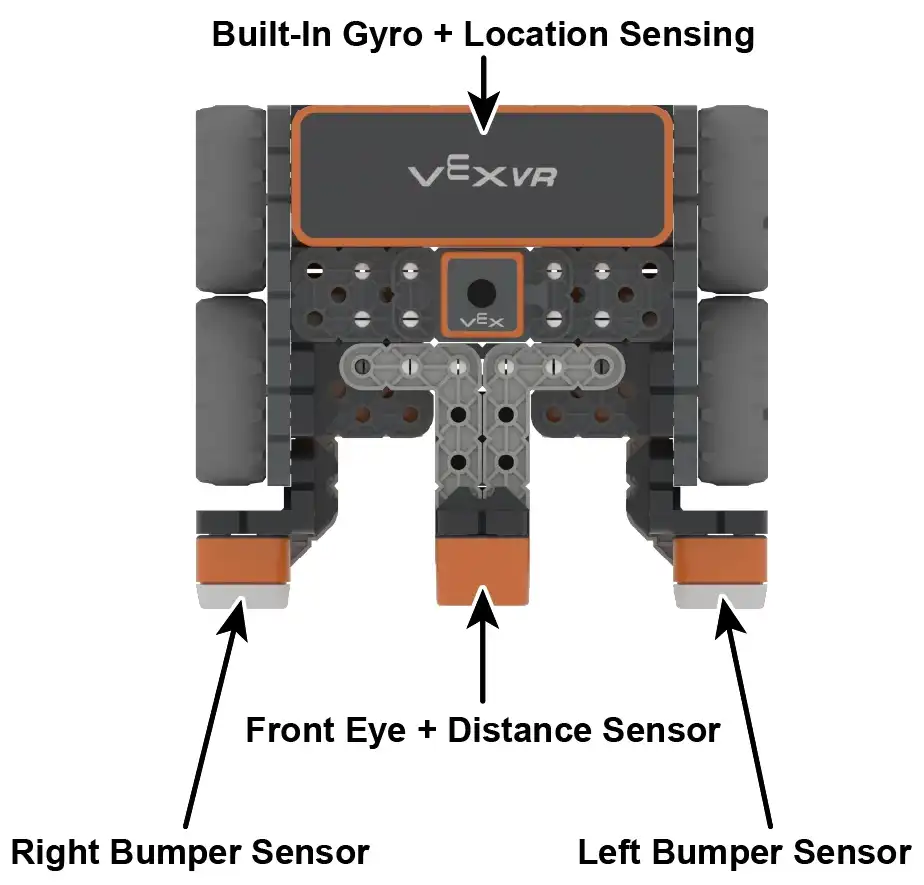 Built-In Gyro + Location Sensing

VEX VR

VEX

Front Eye + Distance Sensor

Right Bumper Sensor

Left Bumper Sensor